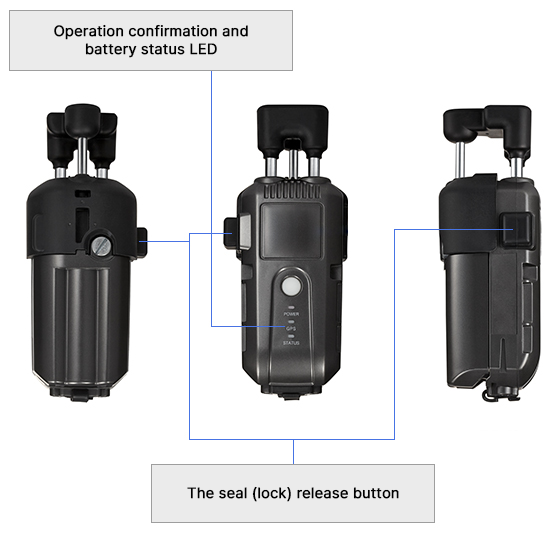 Operation confirmation and battery status LED

POWER
GPS
STATUS

The seal (lock) release button